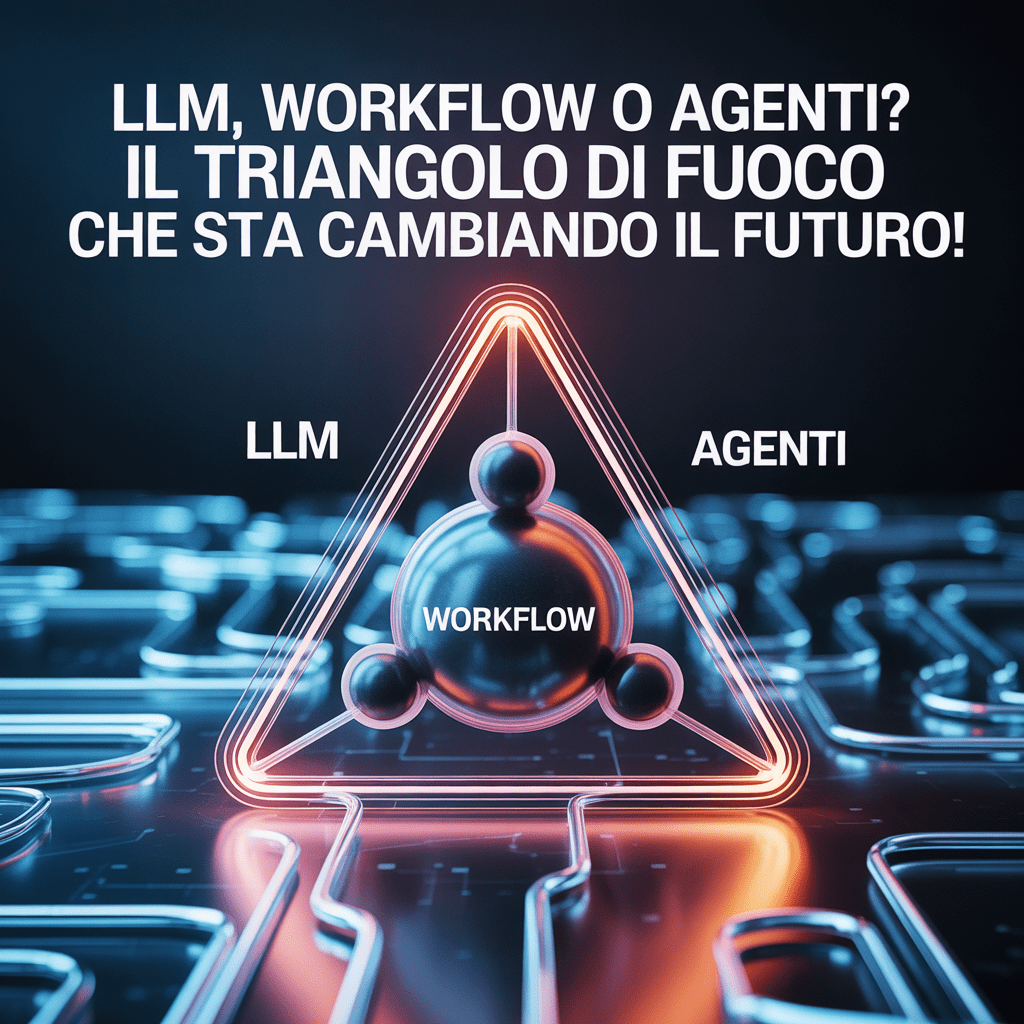 LLM, WORKFLOW O AGENTI?
IL TRIANGOLO DI FUOCO
CHE STA CAMBIANDO IL FUTURO!

LLM

AGENTI

WORKFLOW