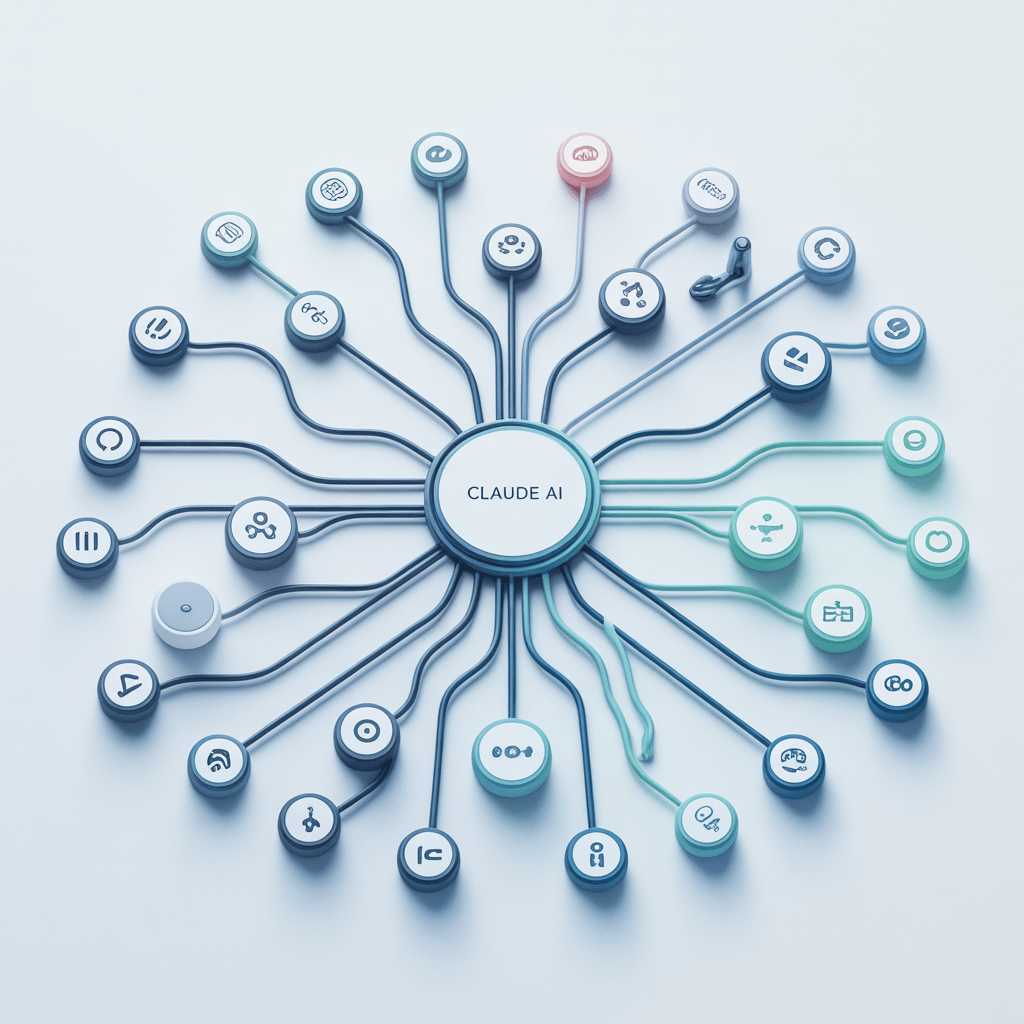 CLAUDE AI