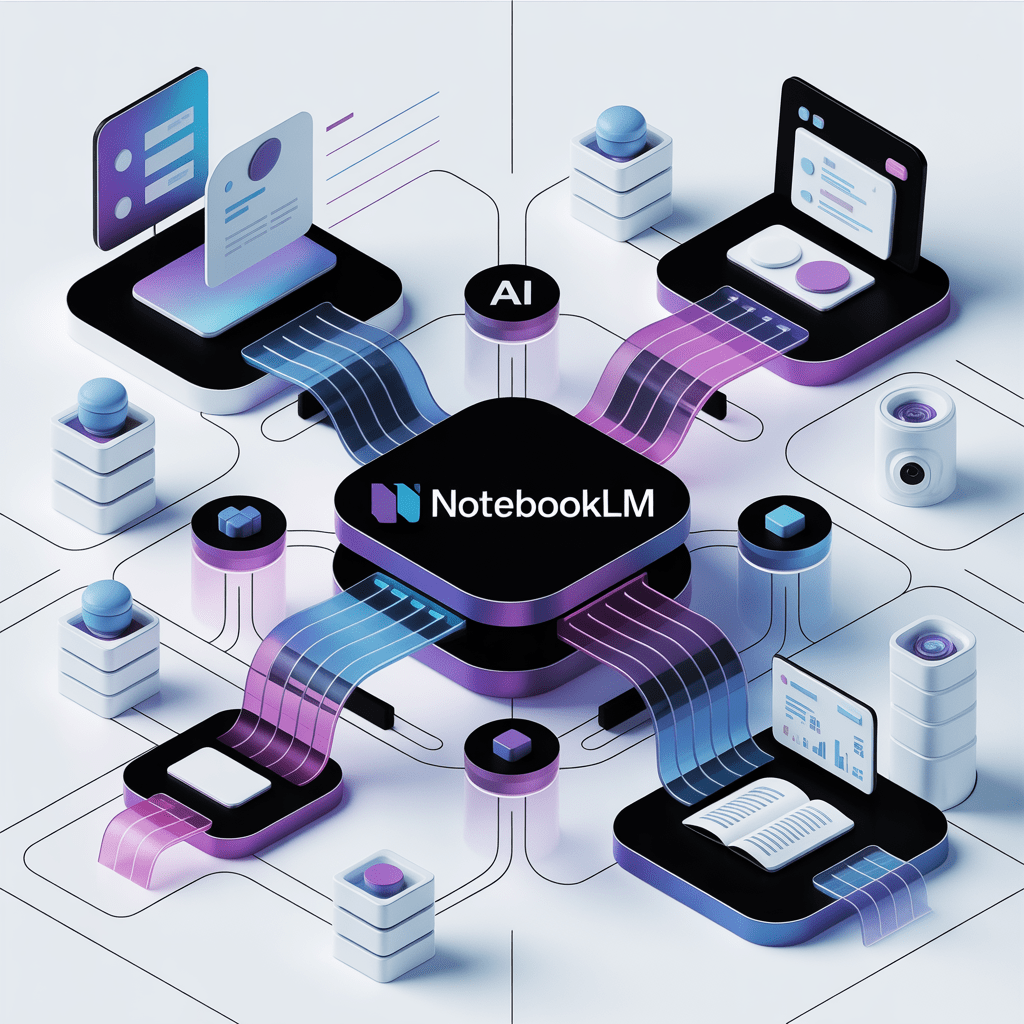 AI

NotebookLM